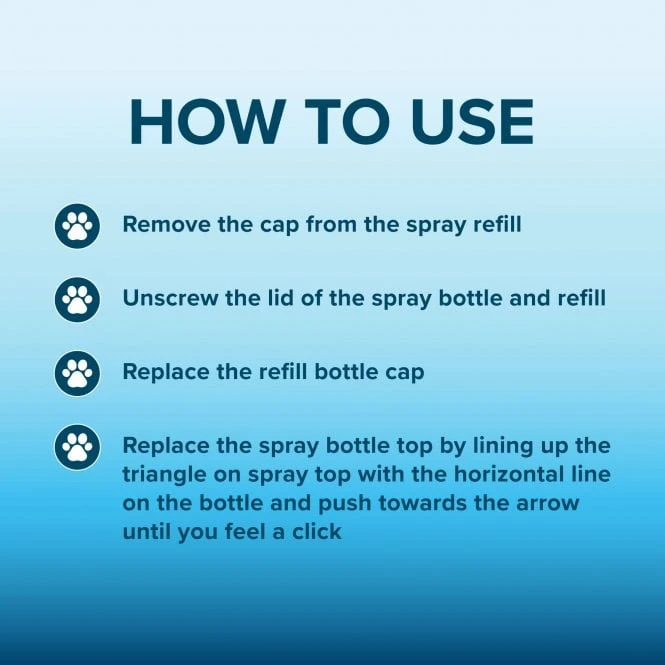 HOW TO USE

Remove the cap from the spray refill

Unscrew the lid of the spray bottle and refill

Replace the refill bottle cap

Replace the spray bottle top by lining up the triangle on spray top with the horizontal line on the bottle and push towards the arrow until you feel a click